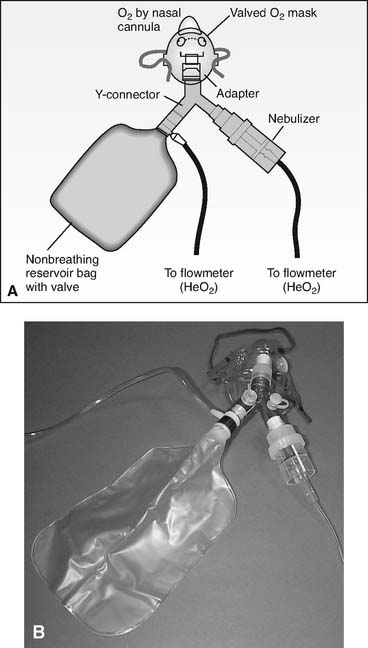 $O_2$ by nasal cannula

Valved $O_2$ mask

Y-connector

Adapter

Nebulizer

Nonbreathing reservoir bag with valve

To flowmeter ($HeO_2$)

To flowmeter ($HeO_2$)

A

B