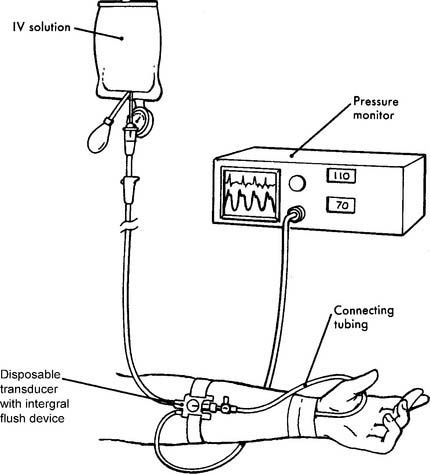 IV solution

Pressure monitor

110

70

Connecting tubing

Disposable transducer with intergral flush device