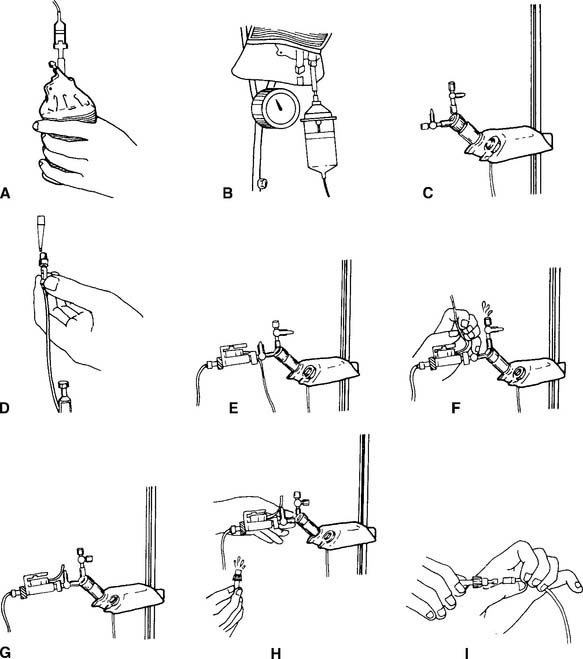 A
B
C
D
E
F
G
H
I