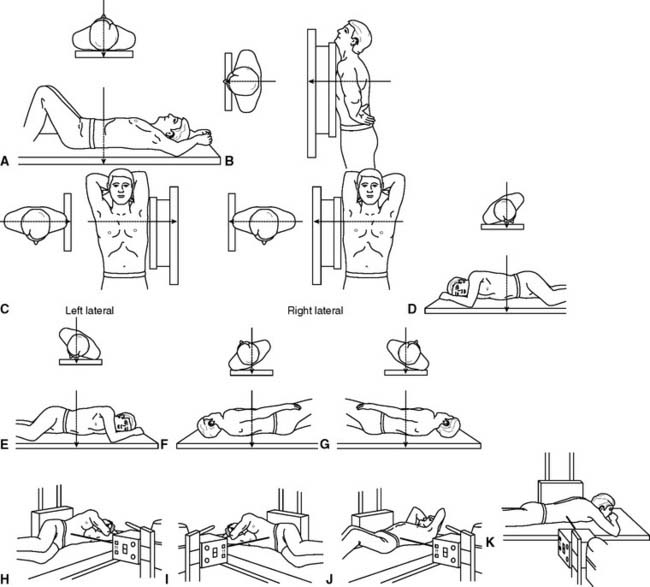 A
B
C
Left lateral
Right lateral
D
E
F
G
H
I
J
K