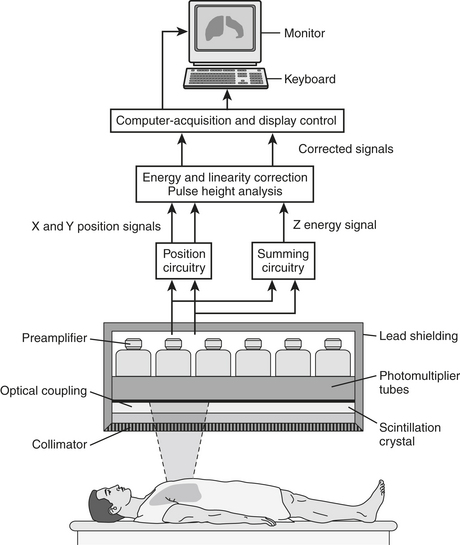 Monitor

Keyboard

Computer-acquisition and display control

Corrected signals

Energy and linearity correction
Pulse height analysis

X and Y position signals

Z energy signal

Position circuitry

Summing circuitry

Preamplifier

Lead shielding

Photomultiplier tubes

Optical coupling

Scintillation crystal

Collimator