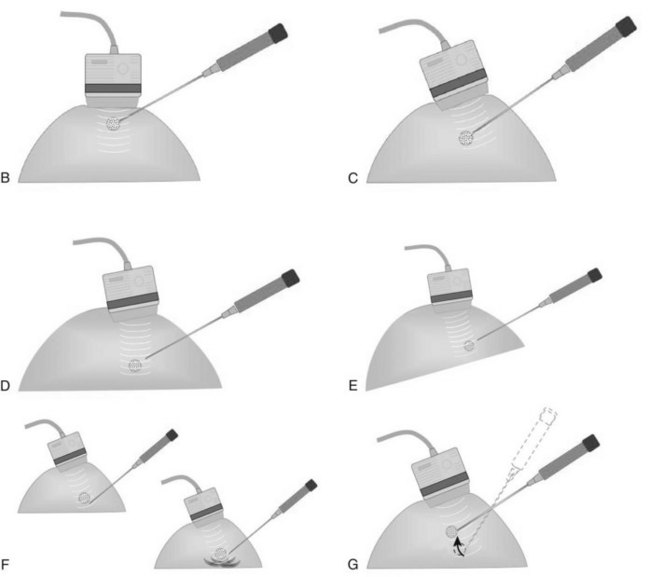 B

C

D

E

F

G