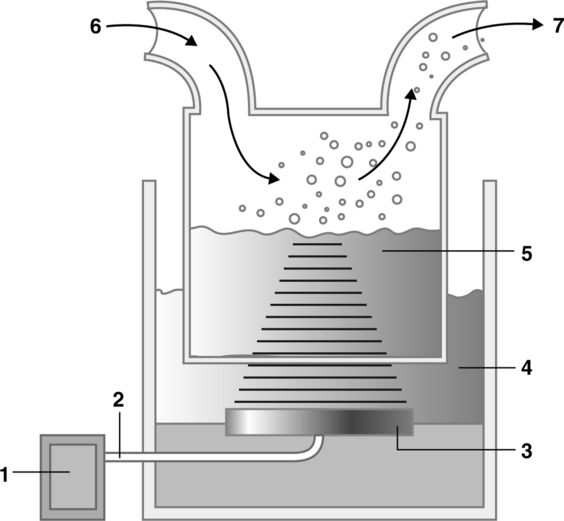 6
7
5
4
2
3
1