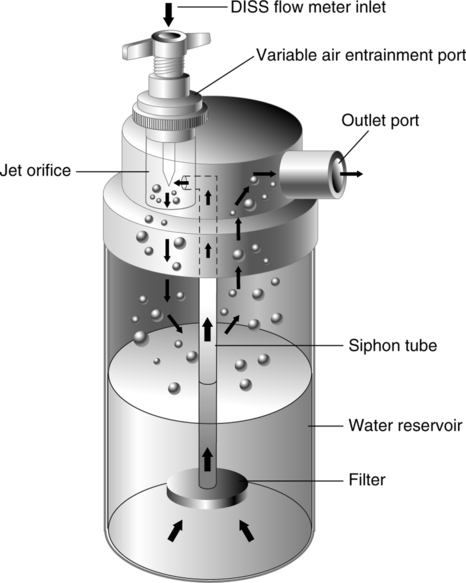 DISS flow meter inlet
Variable air entrainment port
Outlet port
Jet orifice
Siphon tube
Water reservoir
Filter