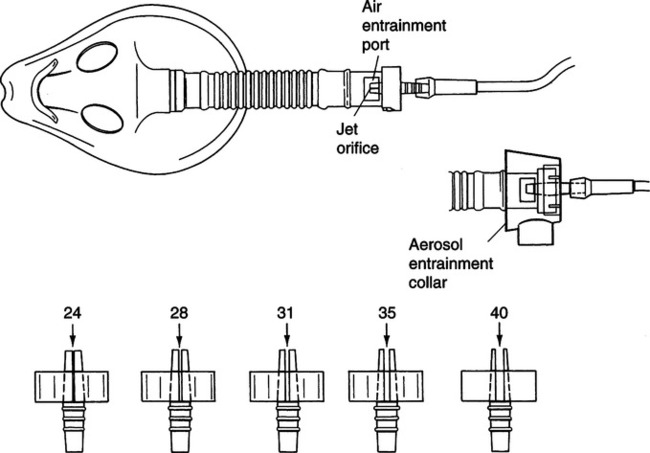 Air entrainment port

Jet orifice

Aerosol entrainment collar

24

28

31

35

40