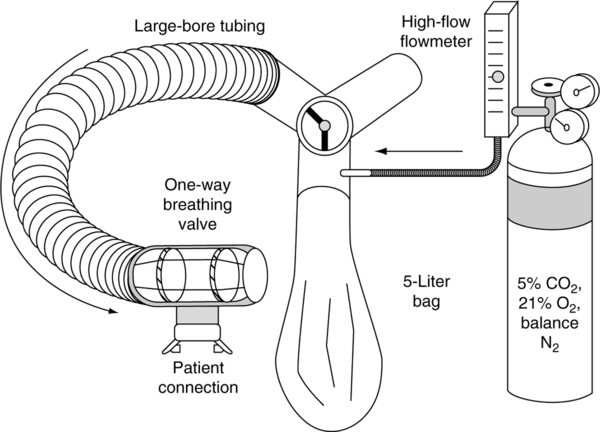 Large-bore tubing

High-flow flowmeter

One-way breathing valve

Patient connection

5-Liter bag

5% $CO_2$, 21% $O_2$, balance $N_2$