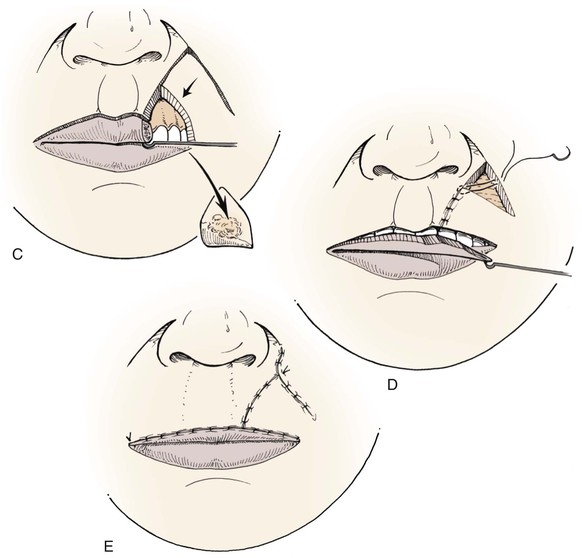 C

D

E