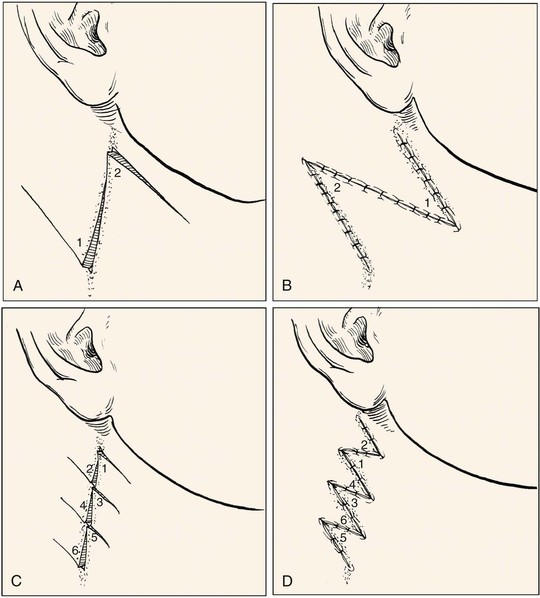 2
1
A

2
1
B

2
1
4
3
5
6
C

2
1
4
3
6
5
D