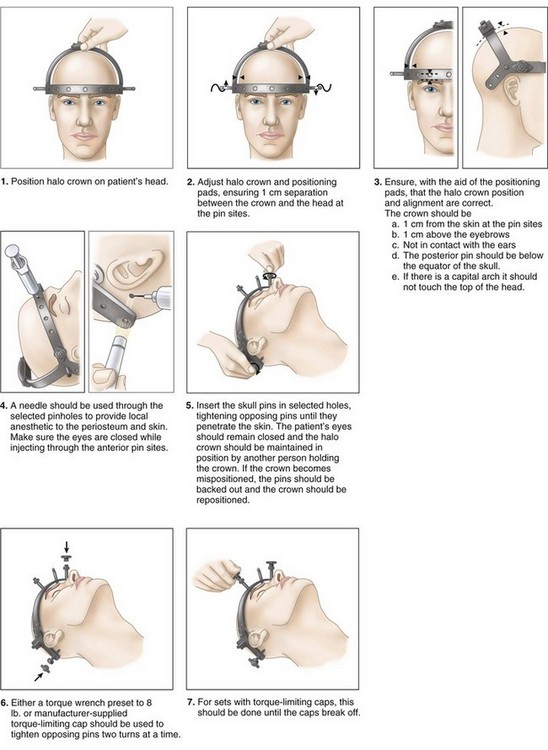 1. Position halo crown on patient's head.

2. Adjust halo crown and positioning pads, ensuring 1 cm separation between the crown and the head at the pin sites.

3. Ensure, with the aid of the positioning pads, that the halo crown position and alignment are correct.
The crown should be
a. 1 cm from the skin at the pin sites
b. 1 cm above the eyebrows
c. Not in contact with the ears
d. The posterior pin should be below the equator of the skull.
e. If there is a capital arch it should not touch the top of the head.

4. A needle should be used through the selected pinholes to provide local anesthetic to the periosteum and skin. Make sure the eyes are closed while injecting through the anterior pin sites.

5. Insert the skull pins in selected holes, tightening opposing pins until they penetrate the skin. The patient's eyes should remain closed and the halo crown should be maintained in position by another person holding the crown. If the crown becomes mispositioned, the pins should be backed out and the crown should be repositioned.

6. Either a torque wrench preset to 8 lb. or manufacturer-supplied torque-limiting cap should be used to tighten opposing pins two turns at a time.

7. For sets with torque-limiting caps, this should be done until the caps break off.