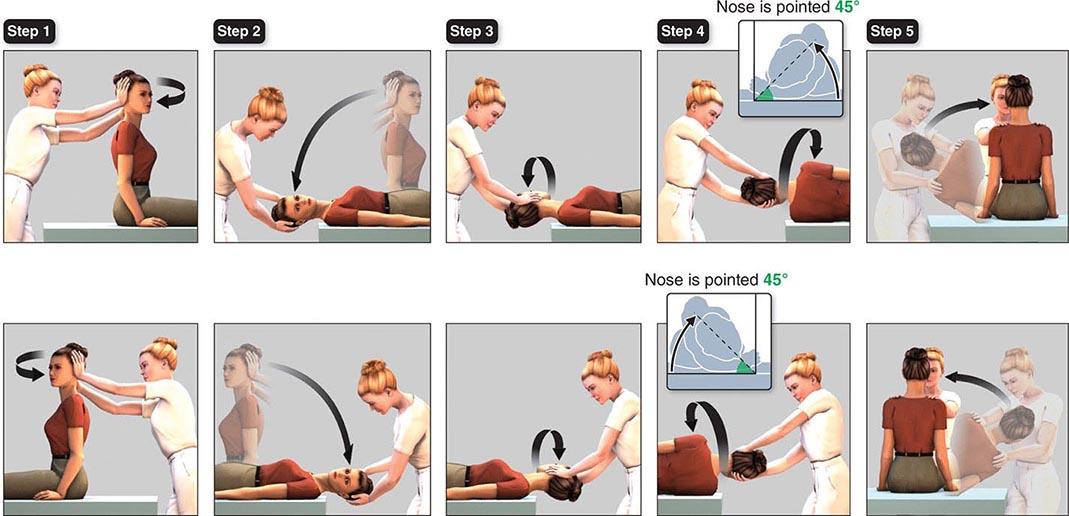 Step 1

Step 2

Step 3

Step 4

Nose is pointed 45°

Step 5

Nose is pointed 45°