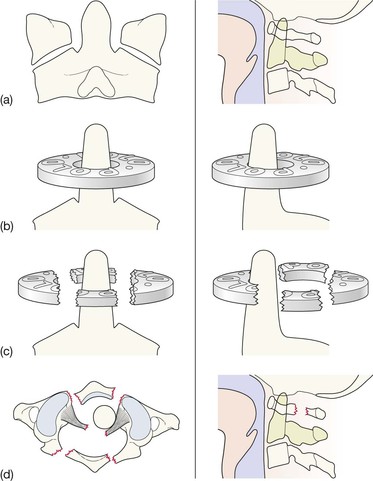 (a)

(b)

(c)

(d)