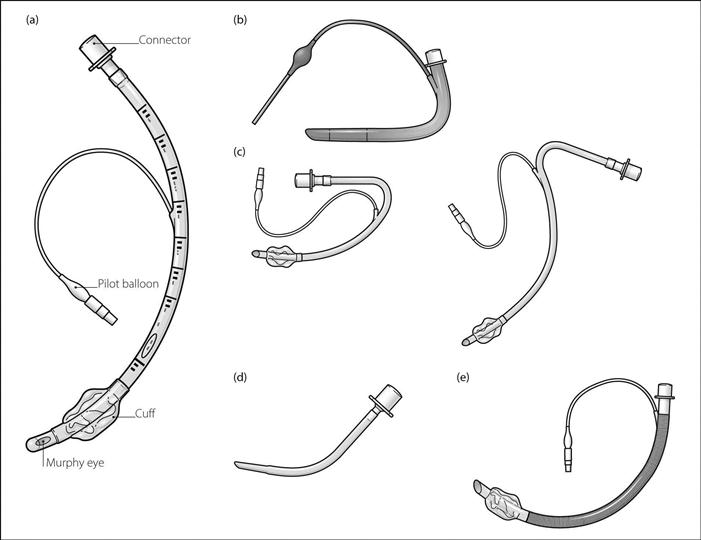 (a)
Connector
Pilot balloon
Cuff
Murphy eye

(b)

(c)

(d)

(e)