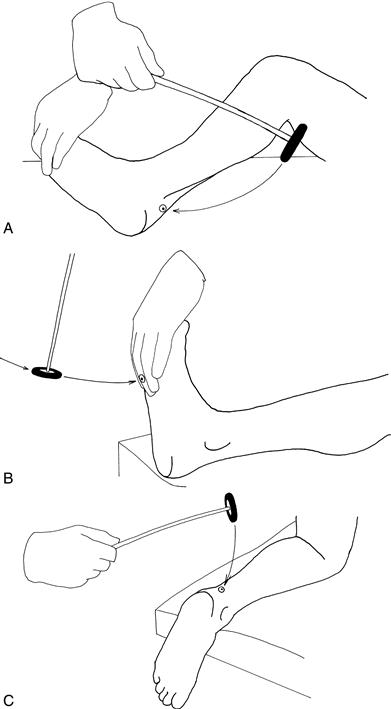 A

B

C