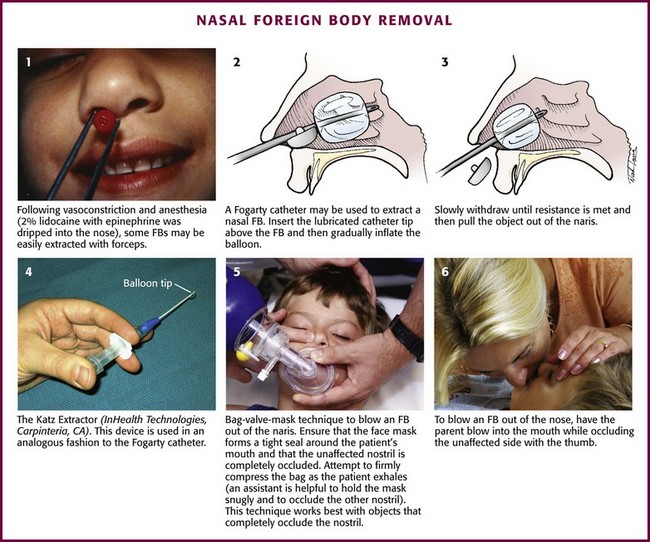 NASAL FOREIGN BODY REMOVAL

1

Following vasoconstriction and anesthesia (2% lidocaine with epinephrine was dripped into the nose), some FBs may be easily extracted with forceps.

2

A Fogarty catheter may be used to extract a nasal FB. Insert the lubricated catheter tip above the FB and then gradually inflate the balloon.

3

Slowly withdraw until resistance is met and then pull the object out of the naris.

4

Balloon tip

The Katz Extractor (InHealth Technologies, Carpinteria, CA). This device is used in an analogous fashion to the Fogarty catheter.

5

Bag-valve-mask technique to blow an FB out of the naris. Ensure that the face mask forms a tight seal around the patient's mouth and that the unaffected nostril is completely occluded. Attempt to firmly compress the bag as the patient exhales (an assistant is helpful to hold the mask snugly and to occlude the other nostril). This technique works best with objects that completely occlude the nostril.

6

To blow an FB out of the nose, have the parent blow into the mouth while occluding the unaffected side with the thumb.