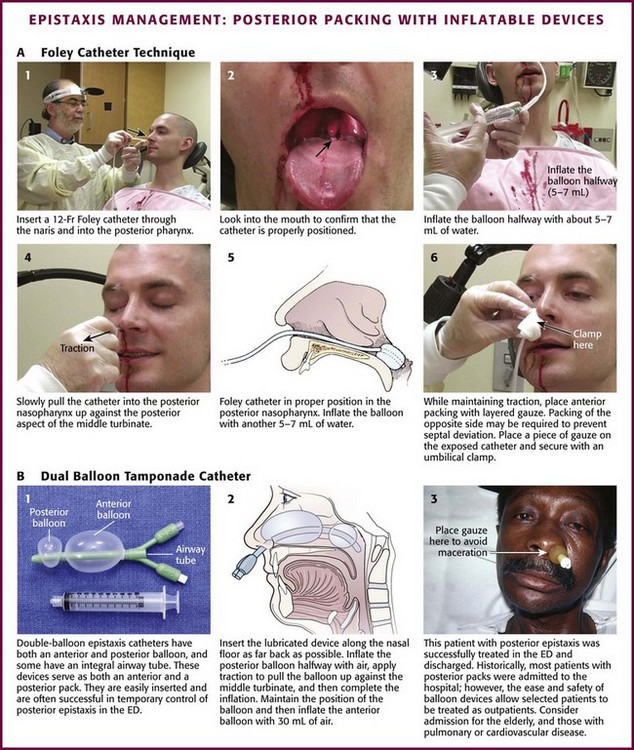 EPISTAXIS MANAGEMENT: POSTERIOR PACKING WITH INFLATABLE DEVICES

A Foley Catheter Technique

1

Insert a 12-Fr Foley catheter through the naris and into the posterior pharynx.

2

Look into the mouth to confirm that the catheter is properly positioned.

3

Inflate the balloon halfway (5–7 mL)

Inflate the balloon halfway with about 5–7 mL of water.

4

Traction

Slowly pull the catheter into the posterior nasopharynx up against the posterior aspect of the middle turbinate.

5

Foley catheter in proper position in the posterior nasopharynx. Inflate the balloon with another 5–7 mL of water.

6

Clamp here

While maintaining traction, place anterior packing with layered gauze. Packing of the opposite side may be required to prevent septal deviation. Place a piece of gauze on the exposed catheter and secure with an umbilical clamp.

B Dual Balloon Tamponade Catheter

1

Posterior balloon

Anterior balloon

Airway tube

Double-balloon epistaxis catheters have both an anterior and posterior balloon, and some have an integral airway tube. These devices serve as both an anterior and a posterior pack. They are easily inserted and are often successful in temporary control of posterior epistaxis in the ED.

2

Insert the lubricated device along the nasal floor as far back as possible. Inflate the posterior balloon halfway with air, apply traction to pull the balloon up against the middle turbinate, and then complete the inflation. Maintain the position of the balloon and then inflate the anterior balloon with 30 mL of air.

3

Place gauze here to avoid maceration

This patient with posterior epistaxis was successfully treated in the ED and discharged. Historically, most patients with posterior packs were admitted to the hospital; however, the ease and safety of balloon devices allow selected patients to be treated as outpatients. Consider admission for the elderly, and those with pulmonary or cardiovascular disease.