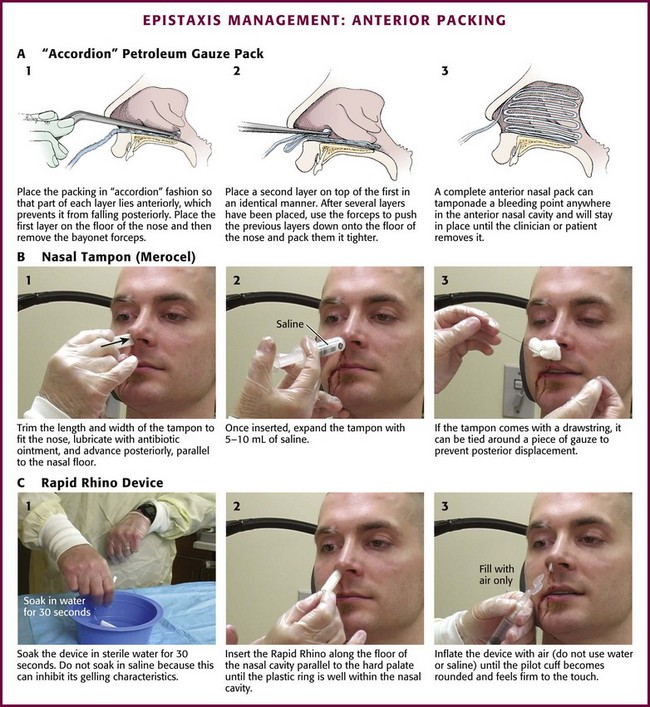 EPISTAXIS MANAGEMENT: ANTERIOR PACKING

A "Accordion" Petroleum Gauze Pack

1

Place the packing in "accordion" fashion so that part of each layer lies anteriorly, which prevents it from falling posteriorly. Place the first layer on the floor of the nose and then remove the bayonet forceps.

2

Place a second layer on top of the first in an identical manner. After several layers have been placed, use the forceps to push the previous layers down onto the floor of the nose and pack them it tighter.

3

A complete anterior nasal pack can tamponade a bleeding point anywhere in the anterior nasal cavity and will stay in place until the clinician or patient removes it.

B Nasal Tampon (Merocel)

1

Trim the length and width of the tampon to fit the nose, lubricate with antibiotic ointment, and advance posteriorly, parallel to the nasal floor.

2

Saline

Once inserted, expand the tampon with 5–10 mL of saline.

3

If the tampon comes with a drawstring, it can be tied around a piece of gauze to prevent posterior displacement.

C Rapid Rhino Device

1

Soak in water for 30 seconds

Soak the device in sterile water for 30 seconds. Do not soak in saline because this can inhibit its gelling characteristics.

2

Insert the Rapid Rhino along the floor of the nasal cavity parallel to the hard palate until the plastic ring is well within the nasal cavity.

3

Fill with air only

Inflate the device with air (do not use water or saline) until the pilot cuff becomes rounded and feels firm to the touch.