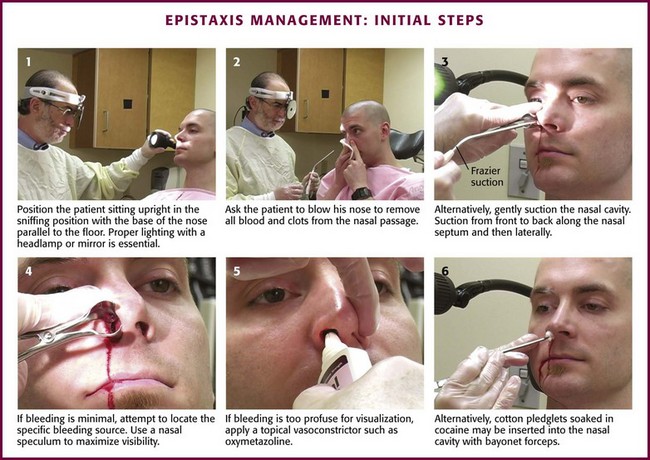 EPISTAXIS MANAGEMENT: INITIAL STEPS

1

Position the patient sitting upright in the sniffing position with the base of the nose parallel to the floor. Proper lighting with a headlamp or mirror is essential.

2

Ask the patient to blow his nose to remove all blood and clots from the nasal passage.

3

Frazier suction

Alternatively, gently suction the nasal cavity. Suction from front to back along the nasal septum and then laterally.

4

If bleeding is minimal, attempt to locate the specific bleeding source. Use a nasal speculum to maximize visibility.

5

If bleeding is too profuse for visualization, apply a topical vasoconstrictor such as oxymetazoline.

6

Alternatively, cotton pledglets soaked in cocaine may be inserted into the nasal cavity with bayonet forceps.