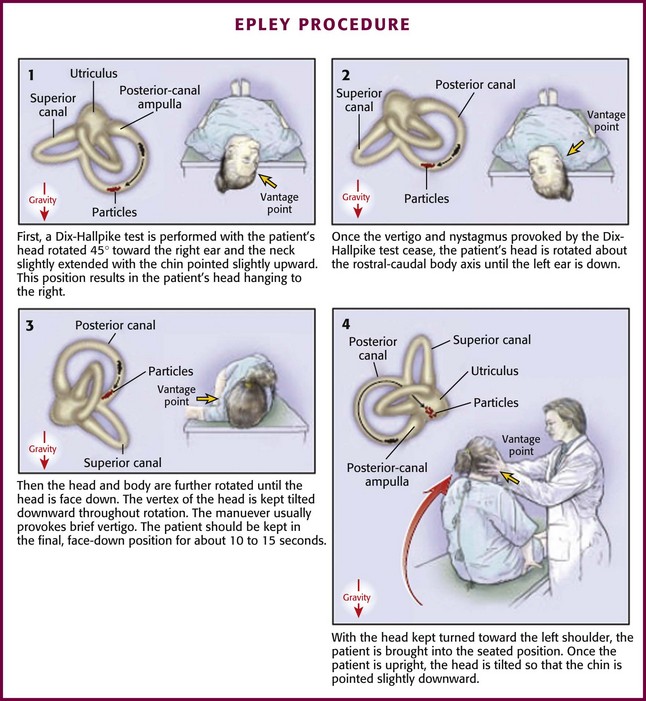 EPLEY PROCEDURE

1

Utriculus

Superior canal

Posterior-canal ampulla

Gravity

Particles

Vantage point

First, a Dix-Hallpike test is performed with the patient's head rotated 45° toward the right ear and the neck slightly extended with the chin pointed slightly upward. This position results in the patient's head hanging to the right.

2

Superior canal

Posterior canal

Vantage point

Gravity

Particles

Once the vertigo and nystagmus provoked by the Dix-Hallpike test cease, the patient's head is rotated about the rostral-caudal body axis until the left ear is down.

3

Posterior canal

Particles

Vantage point

Gravity

Superior canal

Then the head and body are further rotated until the head is face down. The vertex of the head is kept tilted downward throughout rotation. The manuever usually provokes brief vertigo. The patient should be kept in the final, face-down position for about 10 to 15 seconds.

4

Posterior canal

Superior canal

Utriculus

Particles

Vantage point

Posterior-canal ampulla

Gravity

With the head kept turned toward the left shoulder, the patient is brought into the seated position. Once the patient is upright, the head is tilted so that the chin is pointed slightly downward.