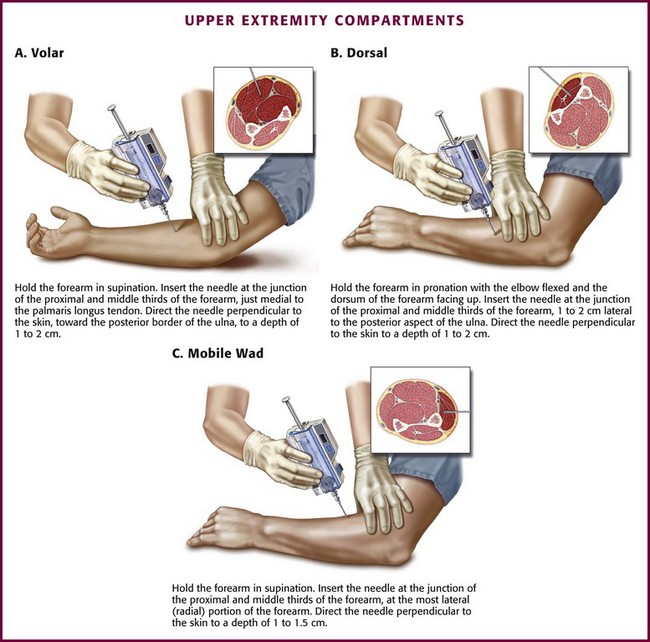 UPPER EXTREMITY COMPARTMENTS

A. Volar

Hold the forearm in supination. Insert the needle at the junction of the proximal and middle thirds of the forearm, just medial to the palmaris longus tendon. Direct the needle perpendicular to the skin, toward the posterior border of the ulna, to a depth of 1 to 2 cm.

B. Dorsal

Hold the forearm in pronation with the elbow flexed and the dorsum of the forearm facing up. Insert the needle at the junction of the proximal and middle thirds of the forearm, 1 to 2 cm lateral to the posterior aspect of the ulna. Direct the needle perpendicular to the skin to a depth of 1 to 2 cm.

C. Mobile Wad

Hold the forearm in supination. Insert the needle at the junction of the proximal and middle thirds of the forearm, at the most lateral (radial) portion of the forearm. Direct the needle perpendicular to the skin to a depth of 1 to 1.5 cm.