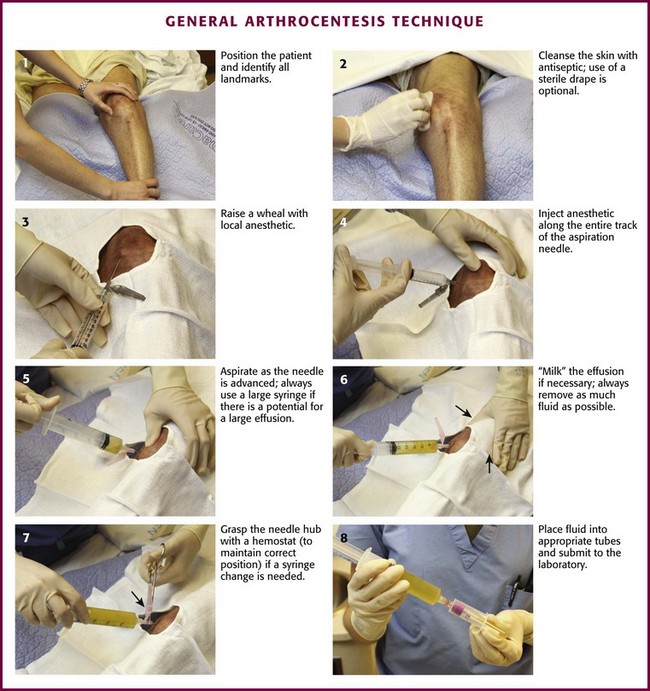 GENERAL ARTHROCENTESIS TECHNIQUE

1

Position the patient and identify all landmarks.

2

Cleanse the skin with antiseptic; use of a sterile drape is optional.

3

Raise a wheal with local anesthetic.

4

Inject anesthetic along the entire track of the aspiration needle.

5

Aspirate as the needle is advanced; always use a large syringe if there is a potential for a large effusion.

6

"Milk" the effusion if necessary; always remove as much fluid as possible.

7

Grasp the needle hub with a hemostat (to maintain correct position) if a syringe change is needed.

8

Place fluid into appropriate tubes and submit to the laboratory.