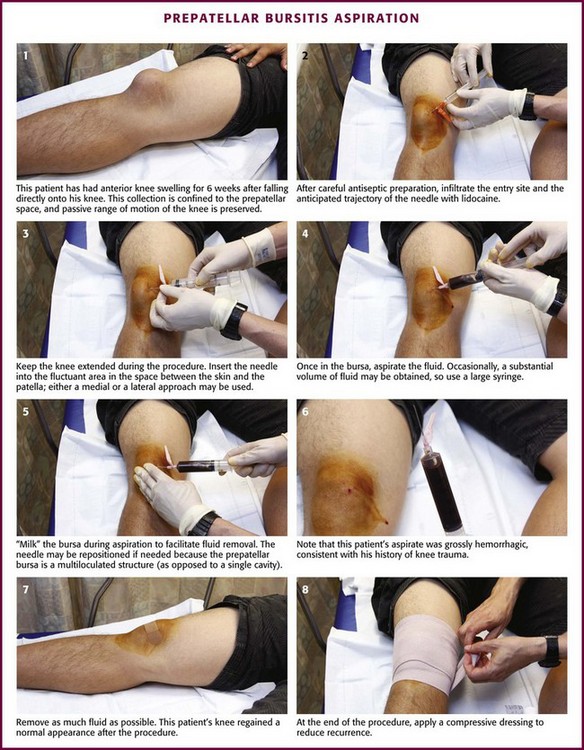 PREPATELLAR BURSITIS ASPIRATION

1

This patient has had anterior knee swelling for 6 weeks after falling directly onto his knee. This collection is confined to the prepatellar space, and passive range of motion of the knee is preserved.

2

After careful antiseptic preparation, infiltrate the entry site and the anticipated trajectory of the needle with lidocaine.

3

Keep the knee extended during the procedure. Insert the needle into the fluctuant area in the space between the skin and the patella; either a medial or a lateral approach may be used.

4

Once in the bursa, aspirate the fluid. Occasionally, a substantial volume of fluid may be obtained, so use a large syringe.

5

"Milk" the bursa during aspiration to facilitate fluid removal. The needle may be repositioned if needed because the prepatellar bursa is a multiloculated structure (as opposed to a single cavity).

6

Note that this patient's aspirate was grossly hemorrhagic, consistent with his history of knee trauma.

7

Remove as much fluid as possible. This patient's knee regained a normal appearance after the procedure.

8

At the end of the procedure, apply a compressive dressing to reduce recurrence.