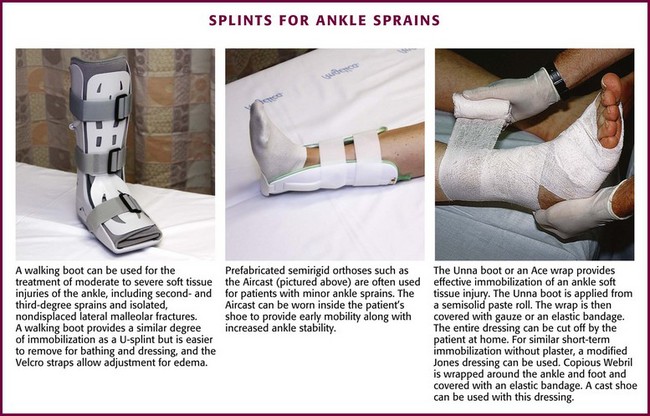 SPLINTS FOR ANKLE SPRAINS

A walking boot can be used for the treatment of moderate to severe soft tissue injuries of the ankle, including second- and third-degree sprains and isolated, nondisplaced lateral malleolar fractures. A walking boot provides a similar degree of immobilization as a U-splint but is easier to remove for bathing and dressing, and the Velcro straps allow adjustment for edema.

Prefabricated semirigid orthoses such as the Aircast (pictured above) are often used for patients with minor ankle sprains. The Aircast can be worn inside the patient's shoe to provide early mobility along with increased ankle stability.

The Unna boot or an Ace wrap provides effective immobilization of an ankle soft tissue injury. The Unna boot is applied from a semisolid paste roll. The wrap is then covered with gauze or an elastic bandage. The entire dressing can be cut off by the patient at home. For similar short-term immobilization without plaster, a modified Jones dressing can be used. Copious Webril is wrapped around the ankle and foot and covered with an elastic bandage. A cast shoe can be used with this dressing.