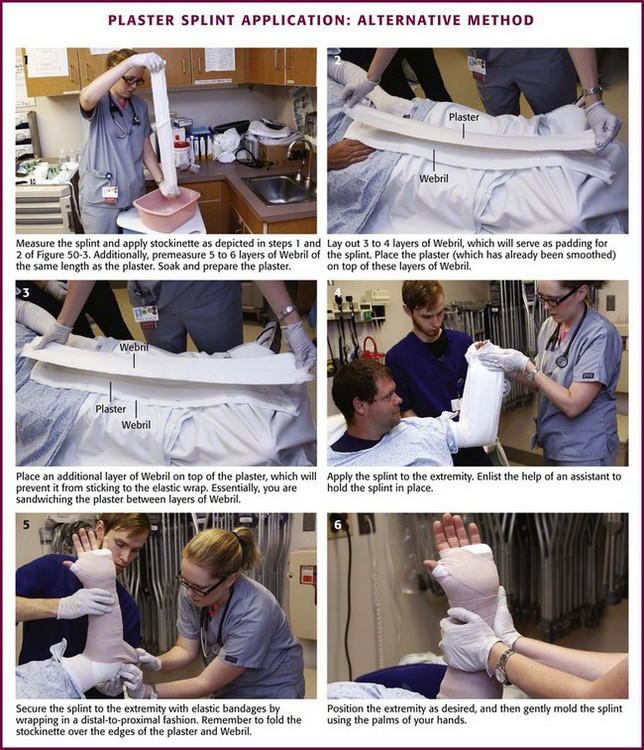 PLASTER SPLINT APPLICATION: ALTERNATIVE METHOD

Measure the splint and apply stockinette as depicted in steps 1 and 2 of Figure 50-3. Additionally, premeasure 5 to 6 layers of Webril of the same length as the plaster. Soak and prepare the plaster.

2

Plaster

Webril

Lay out 3 to 4 layers of Webril, which will serve as padding for the splint. Place the plaster (which has already been smoothed) on top of these layers of Webril.

3

Webril

Plaster

Webril

Place an additional layer of Webril on top of the plaster, which will prevent it from sticking to the elastic wrap. Essentially, you are sandwiching the plaster between layers of Webril.

4

Apply the splint to the extremity. Enlist the help of an assistant to hold the splint in place.

5

Secure the splint to the extremity with elastic bandages by wrapping in a distal-to-proximal fashion. Remember to fold the stockinette over the edges of the plaster and Webril.

6

Position the extremity as desired, and then gently mold the splint using the palms of your hands.