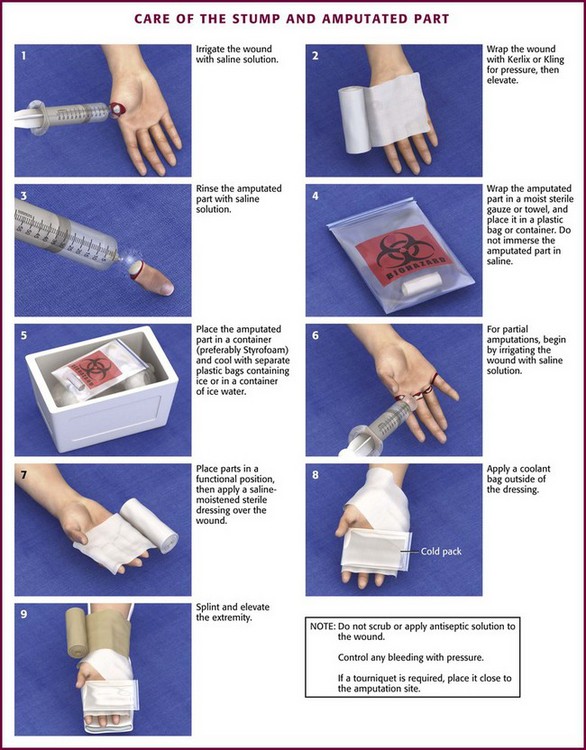 CARE OF THE STUMP AND AMPUTATED PART

1

Irrigate the wound with saline solution.

2

Wrap the wound with Kerlix or Kling for pressure, then elevate.

3

Rinse the amputated part with saline solution.

4

BIOHAZARD

Wrap the amputated part in a moist sterile gauze or towel, and place it in a plastic bag or container. Do not immerse the amputated part in saline.

5

BIOHAZARD

Place the amputated part in a container (preferably Styrofoam) and cool with separate plastic bags containing ice or in a container of ice water.

6

For partial amputations, begin by irrigating the wound with saline solution.

7

Place parts in a functional position, then apply a saline-moistened sterile dressing over the wound.

8

Cold pack

Apply a coolant bag outside of the dressing.

9

Splint and elevate the extremity.

NOTE: Do not scrub or apply antiseptic solution to the wound.

Control any bleeding with pressure.

If a tourniquet is required, place it close to the amputation site.