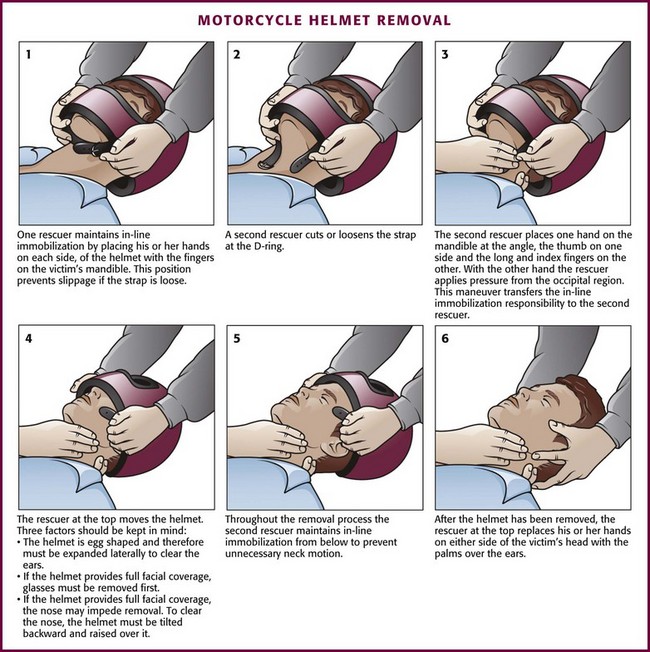 MOTORCYCLE HELMET REMOVAL

1

One rescuer maintains in-line immobilization by placing his or her hands on each side, of the helmet with the fingers on the victim's mandible. This position prevents slippage if the strap is loose.

2

A second rescuer cuts or loosens the strap at the D-ring.

3

The second rescuer places one hand on the mandible at the angle, the thumb on one side and the long and index fingers on the other. With the other hand the rescuer applies pressure from the occipital region. This maneuver transfers the in-line immobilization responsibility to the second rescuer.

4

The rescuer at the top moves the helmet. Three factors should be kept in mind:
• The helmet is egg shaped and therefore must be expanded laterally to clear the ears.
• If the helmet provides full facial coverage, glasses must be removed first.
• If the helmet provides full facial coverage, the nose may impede removal. To clear the nose, the helmet must be tilted backward and raised over it.

5

Throughout the removal process the second rescuer maintains in-line immobilization from below to prevent unnecessary neck motion.

6

After the helmet has been removed, the rescuer at the top replaces his or her hands on either side of the victim's head with the palms over the ears.