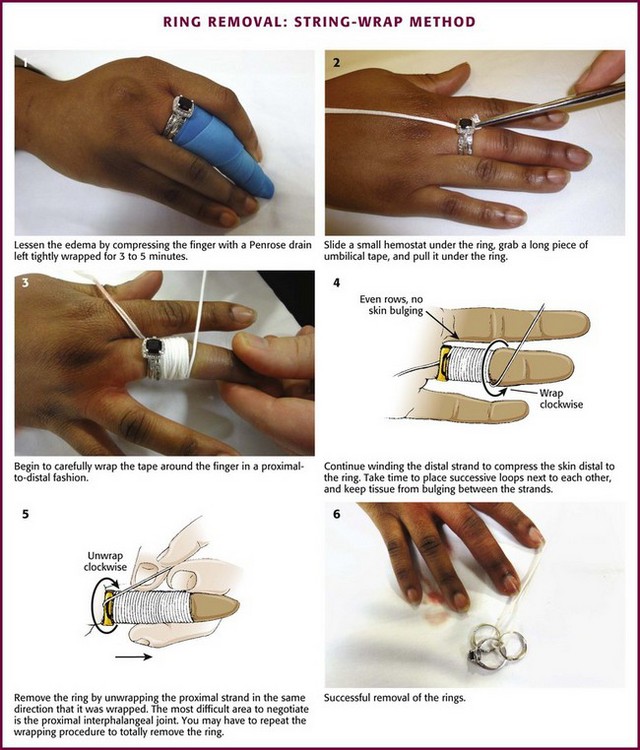 RING REMOVAL: STRING-WRAP METHOD

1

Lessen the edema by compressing the finger with a Penrose drain left tightly wrapped for 3 to 5 minutes.

2

Slide a small hemostat under the ring, grab a long piece of umbilical tape, and pull it under the ring.

3

Begin to carefully wrap the tape around the finger in a proximal-to-distal fashion.

4

Even rows, no skin bulging

Wrap clockwise

Continue winding the distal strand to compress the skin distal to the ring. Take time to place successive loops next to each other, and keep tissue from bulging between the strands.

5

Unwrap clockwise

Remove the ring by unwrapping the proximal strand in the same direction that it was wrapped. The most difficult area to negotiate is the proximal interphalangeal joint. You may have to repeat the wrapping procedure to totally remove the ring.

6

Successful removal of the rings.