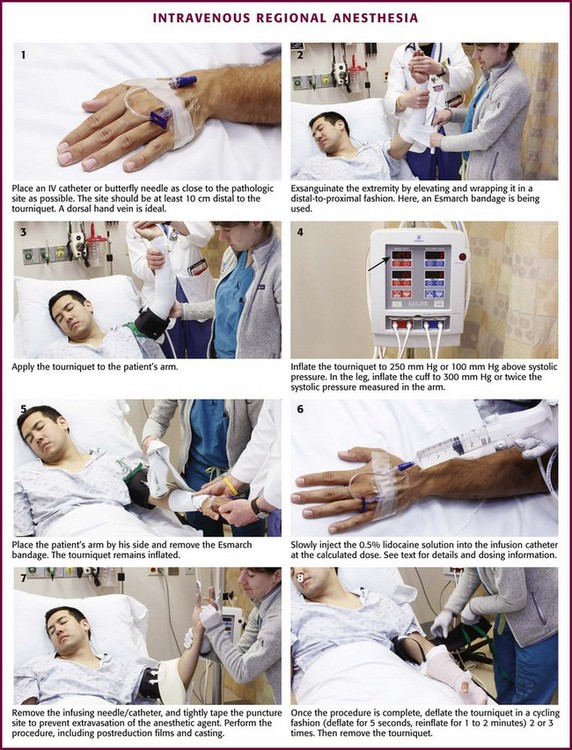 INTRAVENOUS REGIONAL ANESTHESIA

1

Place an IV catheter or butterfly needle as close to the pathologic site as possible. The site should be at least 10 cm distal to the tourniquet. A dorsal hand vein is ideal.

2

Exsanguinate the extremity by elevating and wrapping it in a distal-to-proximal fashion. Here, an Esmarch bandage is being used.

3

Apply the tourniquet to the patient's arm.

4

Inflate the tourniquet to 250 mm Hg or 100 mm Hg above systolic pressure. In the leg, inflate the cuff to 300 mm Hg or twice the systolic pressure measured in the arm.

5

Place the patient's arm by his side and remove the Esmarch bandage. The tourniquet remains inflated.

6

Slowly inject the 0.5% lidocaine solution into the infusion catheter at the calculated dose. See text for details and dosing information.

7

Remove the infusing needle/catheter, and tightly tape the puncture site to prevent extravasation of the anesthetic agent. Perform the procedure, including postreduction films and casting.

8

Once the procedure is complete, deflate the tourniquet in a cycling fashion (deflate for 5 seconds, reinflate for 1 to 2 minutes) 2 or 3 times. Then remove the tourniquet.