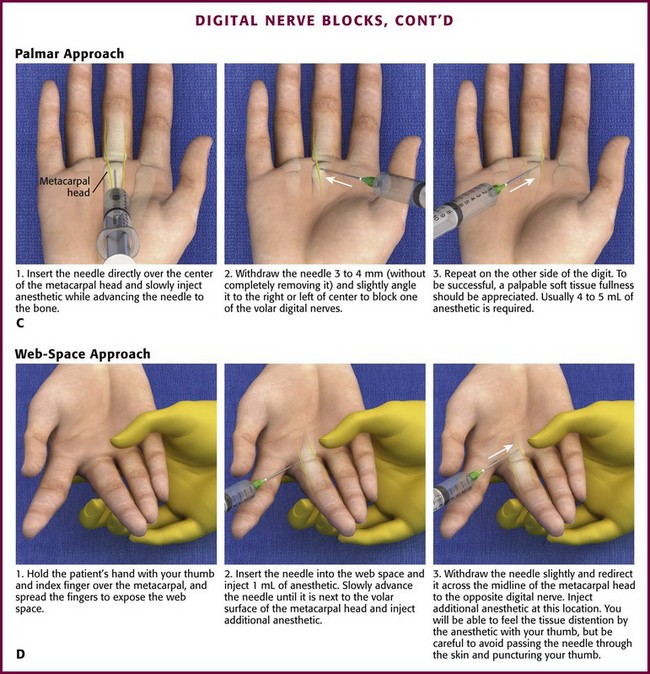 DIGITAL NERVE BLOCKS, CONT'D

Palmar Approach

Metacarpal head

1. Insert the needle directly over the center of the metacarpal head and slowly inject anesthetic while advancing the needle to the bone.

2. Withdraw the needle 3 to 4 mm (without completely removing it) and slightly angle it to the right or left of center to block one of the volar digital nerves.

3. Repeat on the other side of the digit. To be successful, a palpable soft tissue fullness should be appreciated. Usually 4 to 5 mL of anesthetic is required.

C

Web-Space Approach

1. Hold the patient's hand with your thumb and index finger over the metacarpal, and spread the fingers to expose the web space.

2. Insert the needle into the web space and inject 1 mL of anesthetic. Slowly advance the needle until it is next to the volar surface of the metacarpal head and inject additional anesthetic.

3. Withdraw the needle slightly and redirect it across the midline of the metacarpal head to the opposite digital nerve. Inject additional anesthetic at this location. You will be able to feel the tissue distention by the anesthetic with your thumb, but be careful to avoid passing the needle through the skin and puncturing your thumb.

D