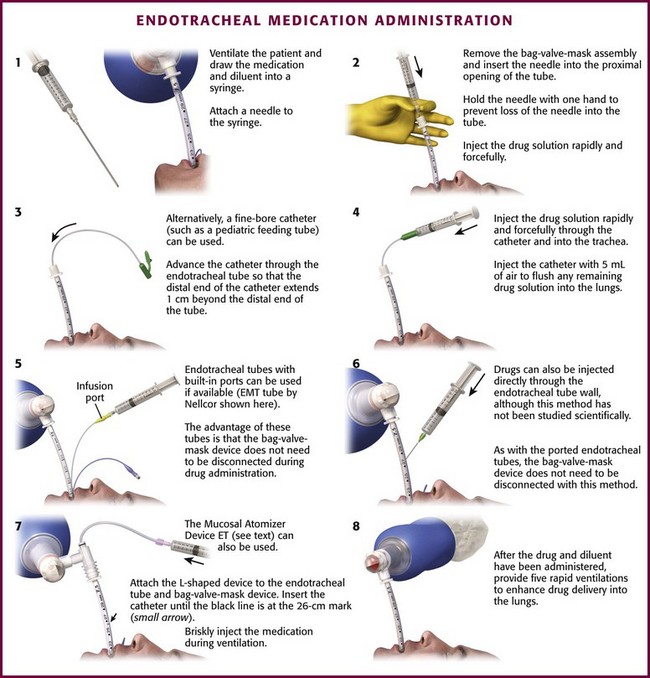 ENDOTRACHEAL MEDICATION ADMINISTRATION

1

Ventilate the patient and draw the medication and diluent into a syringe.

Attach a needle to the syringe.

2

Remove the bag-valve-mask assembly and insert the needle into the proximal opening of the tube.

Hold the needle with one hand to prevent loss of the needle into the tube.

Inject the drug solution rapidly and forcefully.

3

Alternatively, a fine-bore catheter (such as a pediatric feeding tube) can be used.

Advance the catheter through the endotracheal tube so that the distal end of the catheter extends 1 cm beyond the distal end of the tube.

4

Inject the drug solution rapidly and forcefully through the catheter and into the trachea.

Inject the catheter with 5 mL of air to flush any remaining drug solution into the lungs.

5

Infusion port

Endotracheal tubes with built-in ports can be used if available (EMT tube by Nellcor shown here).

The advantage of these tubes is that the bag-valve-mask device does not need to be disconnected during drug administration.

6

Drugs can also be injected directly through the endotracheal tube wall, although this method has not been studied scientifically.

As with the ported endotracheal tubes, the bag-valve-mask device does not need to be disconnected with this method.

7

The Mucosal Atomizer Device ET (see text) can also be used.

Attach the L-shaped device to the endotracheal tube and bag-valve-mask device. Insert the catheter until the black line is at the 26-cm mark (small arrow).

Briskly inject the medication during ventilation.

8

After the drug and diluent have been administered, provide five rapid ventilations to enhance drug delivery into the lungs.