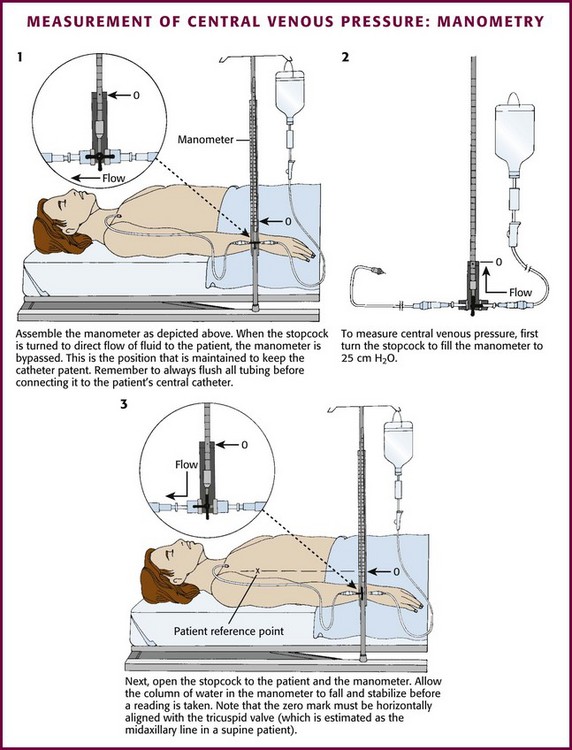 MEASUREMENT OF CENTRAL VENOUS PRESSURE: MANOMETRY

1

0

Flow

Manometer

0

Assemble the manometer as depicted above. When the stopcock is turned to direct flow of fluid to the patient, the manometer is bypassed. This is the position that is maintained to keep the catheter patent. Remember to always flush all tubing before connecting it to the patient's central catheter.

2

0

Flow

To measure central venous pressure, first turn the stopcock to fill the manometer to 25 cm $H_2O$.

3

0

Flow

0

Patient reference point

Next, open the stopcock to the patient and the manometer. Allow the column of water in the manometer to fall and stabilize before a reading is taken. Note that the zero mark must be horizontally aligned with the tricuspid valve (which is estimated as the midaxillary line in a supine patient).