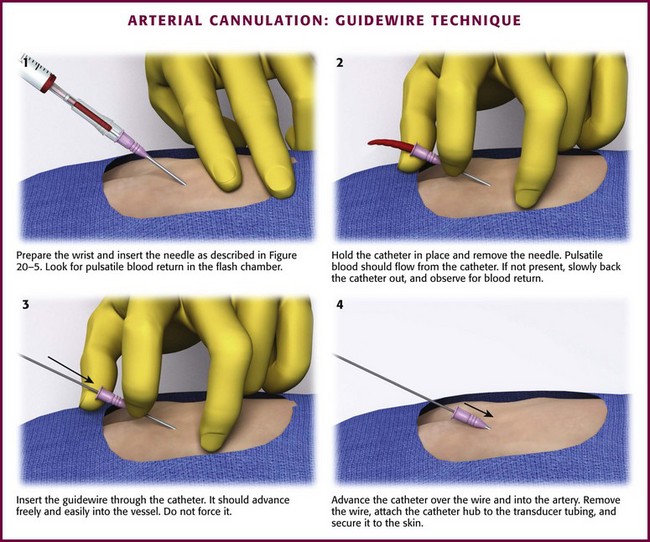 ARTERIAL CANNULATION: GUIDEWIRE TECHNIQUE

1

Prepare the wrist and insert the needle as described in Figure 20–5. Look for pulsatile blood return in the flash chamber.

2

Hold the catheter in place and remove the needle. Pulsatile blood should flow from the catheter. If not present, slowly back the catheter out, and observe for blood return.

3

Insert the guidewire through the catheter. It should advance freely and easily into the vessel. Do not force it.

4

Advance the catheter over the wire and into the artery. Remove the wire, attach the catheter hub to the transducer tubing, and secure it to the skin.