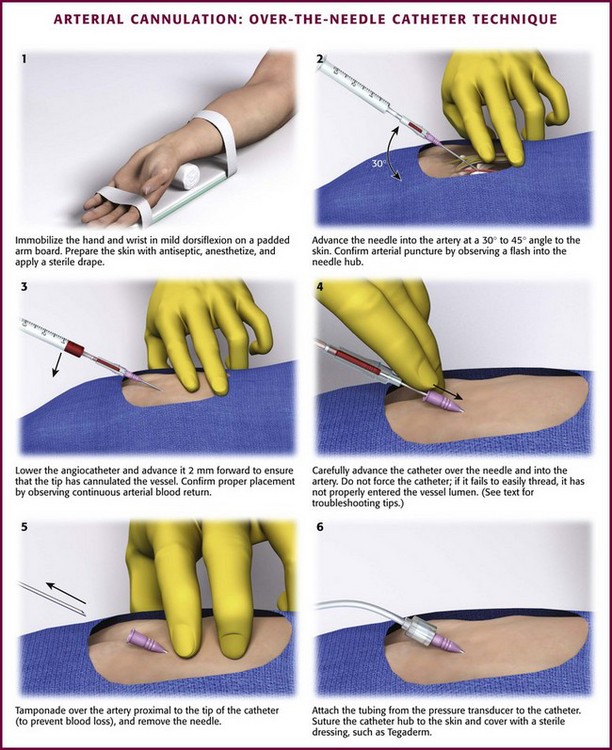 ARTERIAL CANNULATION: OVER-THE-NEEDLE CATHETER TECHNIQUE

1

Immobilize the hand and wrist in mild dorsiflexion on a padded arm board. Prepare the skin with antiseptic, anesthetize, and apply a sterile drape.

2

30°

Advance the needle into the artery at a 30° to 45° angle to the skin. Confirm arterial puncture by observing a flash into the needle hub.

3

Lower the angiocatheter and advance it 2 mm forward to ensure that the tip has cannulated the vessel. Confirm proper placement by observing continuous arterial blood return.

4

Carefully advance the catheter over the needle and into the artery. Do not force the catheter; if it fails to easily thread, it has not properly entered the vessel lumen. (See text for troubleshooting tips.)

5

Tamponade over the artery proximal to the tip of the catheter (to prevent blood loss), and remove the needle.

6

Attach the tubing from the pressure transducer to the catheter. Suture the catheter hub to the skin and cover with a sterile dressing, such as Tegaderm.