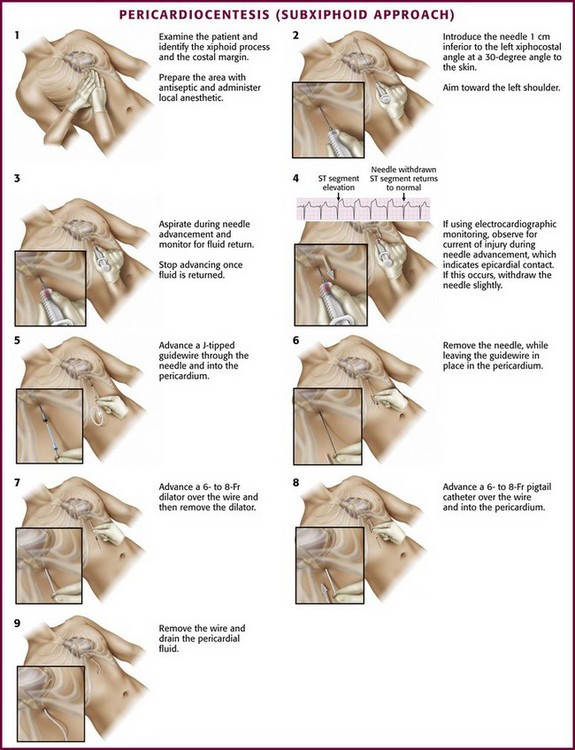 PERICARDIOCENTESIS (SUBXIPHOID APPROACH)

1

Examine the patient and identify the xiphoid process and the costal margin.

Prepare the area with antiseptic and administer local anesthetic.

2

Introduce the needle 1 cm inferior to the left xiphocostal angle at a 30-degree angle to the skin.

Aim toward the left shoulder.

3

Aspirate during needle advancement and monitor for fluid return.

Stop advancing once fluid is returned.

4

ST segment elevation

Needle withdrawn ST segment returns to normal

If using electrocardiographic monitoring, observe for current of injury during needle advancement, which indicates epicardial contact. If this occurs, withdraw the needle slightly.

5

Advance a J-tipped guidewire through the needle and into the pericardium.

6

Remove the needle, while leaving the guidewire in place in the pericardium.

7

Advance a 6- to 8-Fr dilator over the wire and then remove the dilator.

8

Advance a 6- to 8-Fr pigtail catheter over the wire and into the pericardium.

9

Remove the wire and drain the pericardial fluid.