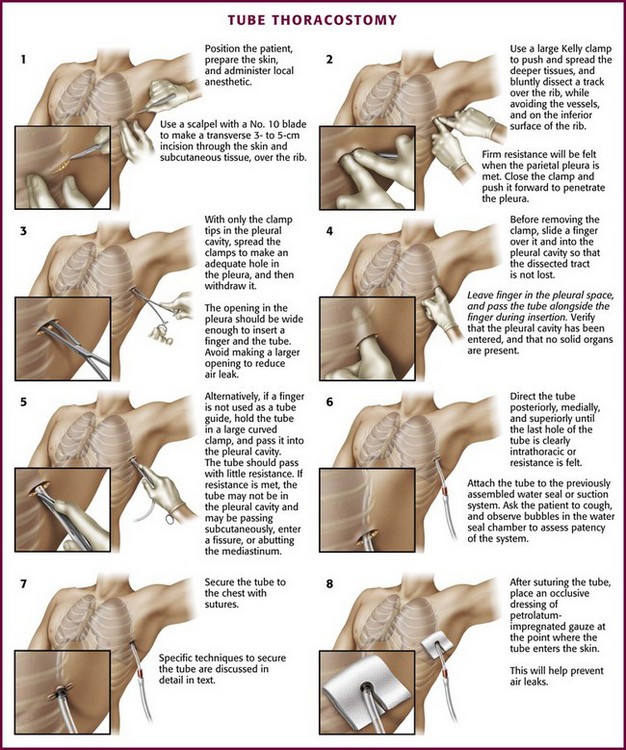 TUBE THORACOSTOMY

1

Position the patient, prepare the skin, and administer local anesthetic.

Use a scalpel with a No. 10 blade to make a transverse 3- to 5-cm incision through the skin and subcutaneous tissue, over the rib.

2

Use a large Kelly clamp to push and spread the deeper tissues, and bluntly dissect a track over the rib, while avoiding the vessels, and on the inferior surface of the rib.

Firm resistance will be felt when the parietal pleura is met. Close the clamp and push it forward to penetrate the pleura.

3

With only the clamp tips in the pleural cavity, spread the clamps to make an adequate hole in the pleura, and then withdraw it.

The opening in the pleura should be wide enough to insert a finger and the tube. Avoid making a larger opening to reduce air leak.

4

Before removing the clamp, slide a finger over it and into the pleural cavity so that the dissected tract is not lost.

Leave finger in the pleural space, and pass the tube alongside the finger during insertion. Verify that the pleural cavity has been entered, and that no solid organs are present.

5

Alternatively, if a finger is not used as a tube guide, hold the tube in a large curved clamp, and pass it into the pleural cavity. The tube should pass with little resistance. If resistance is met, the tube may not be in the pleural cavity and may be passing subcutaneously, enter a fissure, or abutting the mediastinum.

6

Direct the tube posteriorly, medially, and superiorly until the last hole of the tube is clearly intrathoracic or resistance is felt.

Attach the tube to the previously assembled water seal or suction system. Ask the patient to cough, and observe bubbles in the water seal chamber to assess patency of the system.

7

Secure the tube to the chest with sutures.

Specific techniques to secure the tube are discussed in detail in text.

8

After suturing the tube, place an occlusive dressing of petrolatum-impregnated gauze at the point where the tube enters the skin.

This will help prevent air leaks.