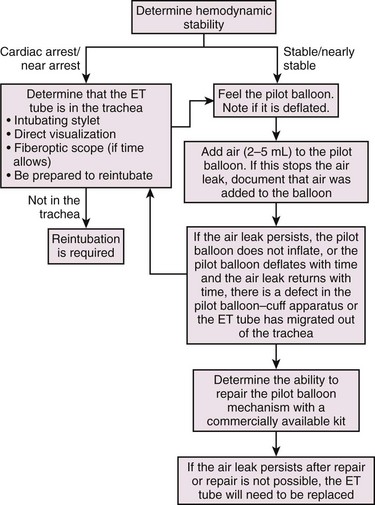 Determine hemodynamic stability

Cardiac arrest/ near arrest

Stable/nearly stable

Determine that the ET tube is in the trachea
• Intubating stylet
• Direct visualization
• Fiberoptic scope (if time allows)
• Be prepared to reintubate

Not in the trachea

Reintubation is required

Feel the pilot balloon. Note if it is deflated.

Add air (2–5 mL) to the pilot balloon. If this stops the air leak, document that air was added to the balloon

If the air leak persists, the pilot balloon does not inflate, or the pilot balloon deflates with time and the air leak returns with time, there is a defect in the pilot balloon–cuff apparatus or the ET tube has migrated out of the trachea

Determine the ability to repair the pilot balloon mechanism with a commercially available kit

If the air leak persists after repair or repair is not possible, the ET tube will need to be replaced