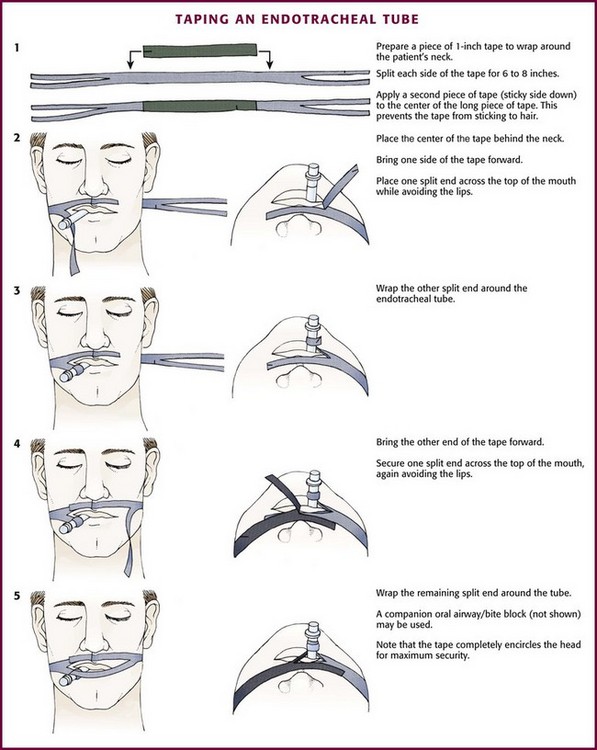 TAPING AN ENDOTRACHEAL TUBE

1

Prepare a piece of 1-inch tape to wrap around the patient's neck.

Split each side of the tape for 6 to 8 inches.

Apply a second piece of tape (sticky side down) to the center of the long piece of tape. This prevents the tape from sticking to hair.

2

Place the center of the tape behind the neck.

Bring one side of the tape forward.

Place one split end across the top of the mouth while avoiding the lips.

3

Wrap the other split end around the endotracheal tube.

4

Bring the other end of the tape forward.

Secure one split end across the top of the mouth, again avoiding the lips.

5

Wrap the remaining split end around the tube.

A companion oral airway/bite block (not shown) may be used.

Note that the tape completely encircles the head for maximum security.