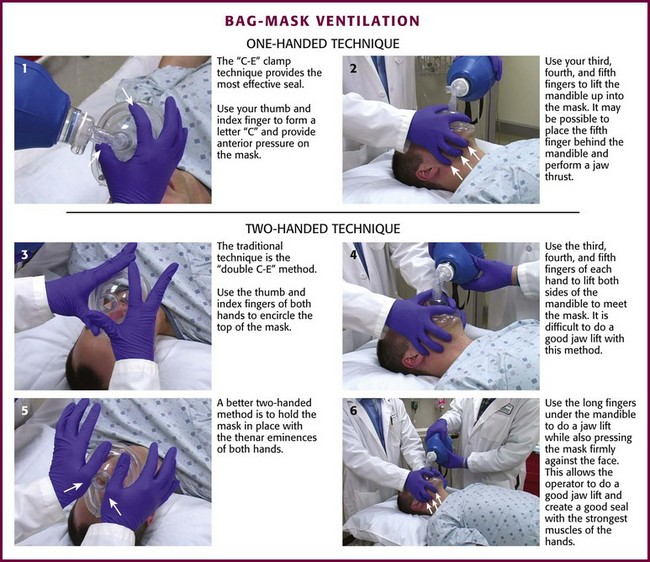 BAG-MASK VENTILATION

ONE-HANDED TECHNIQUE

1

The "C-E" clamp technique provides the most effective seal.

Use your thumb and index finger to form a letter "C" and provide anterior pressure on the mask.

2

Use your third, fourth, and fifth fingers to lift the mandible up into the mask. It may be possible to place the fifth finger behind the mandible and perform a jaw thrust.

TWO-HANDED TECHNIQUE

3

The traditional technique is the "double C-E" method.

Use the thumb and index fingers of both hands to encircle the top of the mask.

4

Use the third, fourth, and fifth fingers of each hand to lift both sides of the mandible to meet the mask. It is difficult to do a good jaw lift with this method.

5

A better two-handed method is to hold the mask in place with the thenar eminences of both hands.

6

Use the long fingers under the mandible to do a jaw lift while also pressing the mask firmly against the face. This allows the operator to do a good jaw lift and create a good seal with the strongest muscles of the hands.