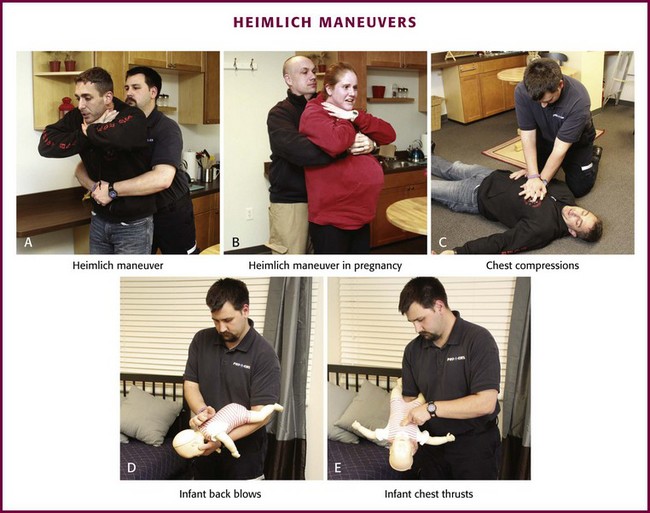 HEIMLICH MANEUVERS

A

Heimlich maneuver

B

Heimlich maneuver in pregnancy

C

Chest compressions

D

Infant back blows

E

Infant chest thrusts