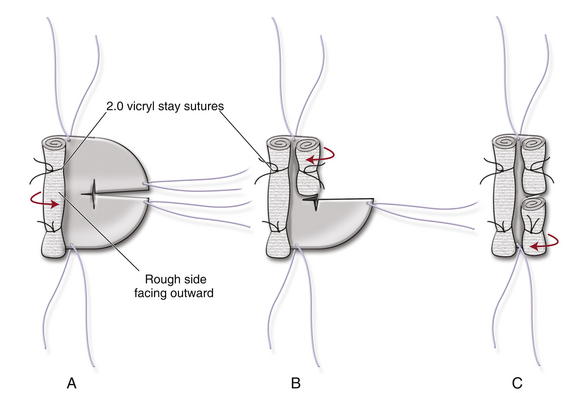 2.0 vicryl stay sutures

Rough side facing outward

A

B

C