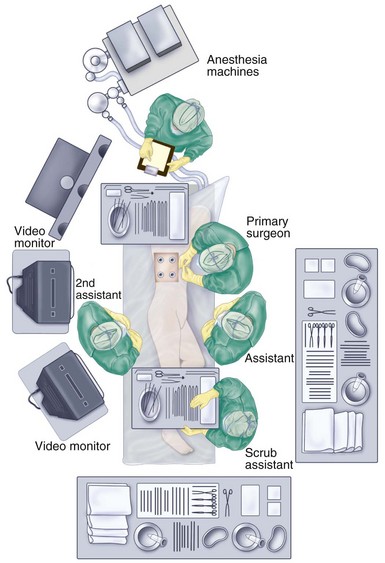 Anesthesia machines

Video monitor

Primary surgeon

2nd assistant

Assistant

Video monitor

Scrub assistant