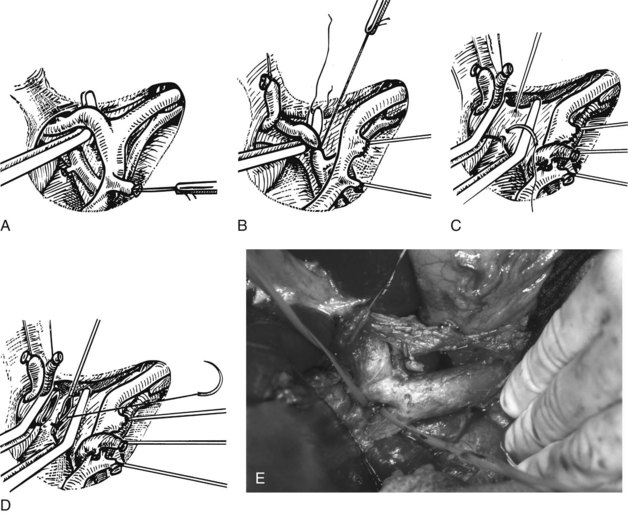 A

B

C

D

E