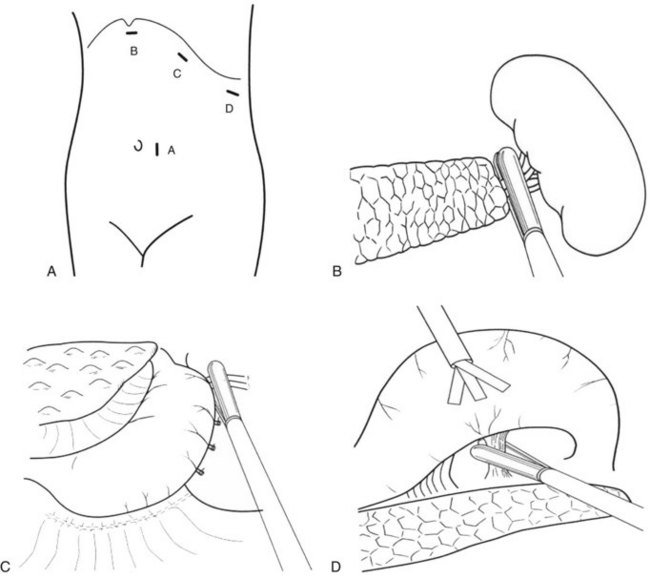 B
C
D
A
A
B
C
D