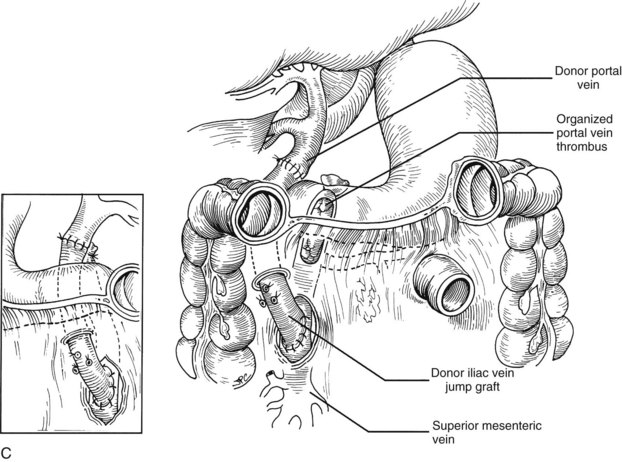 Donor portal vein

Organized portal vein thrombus

Donor iliac vein jump graft

Superior mesenteric vein

C