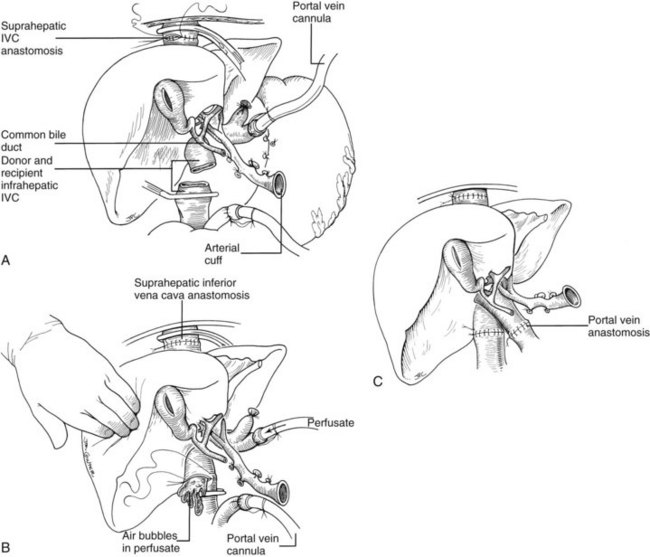 Suprahepatic IVC anastomosis

Portal vein cannula

Common bile duct

Donor and recipient infrahepatic IVC

Arterial cuff

A

Suprahepatic inferior vena cava anastomosis

Perfusate

Air bubbles in perfusate

Portal vein cannula

B

Portal vein anastomosis

C