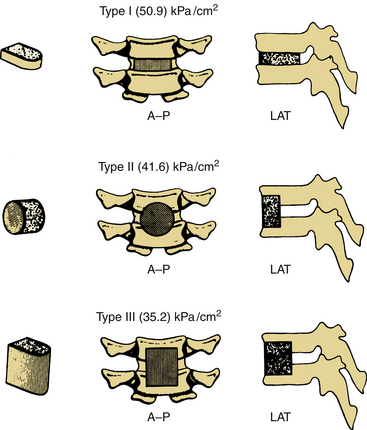 Type I (50.9) kPa/cm$^2$

A–P

LAT

Type II (41.6) kPa/cm$^2$

A–P

LAT

Type III (35.2) kPa/cm$^2$

A–P

LAT