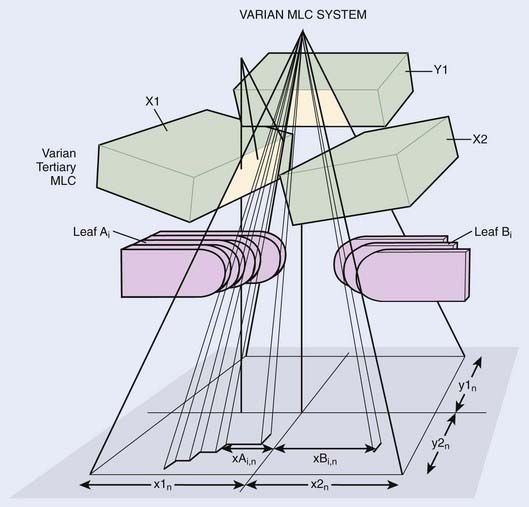 VARIAN MLC SYSTEM

Y1

X1

X2

Varian Tertiary MLC

Leaf $A_i$

Leaf $B_i$

$y1_n$

$y2_n$

$xA_{i,n}$

$xB_{i,n}$

$x1_n$

$x2_n$